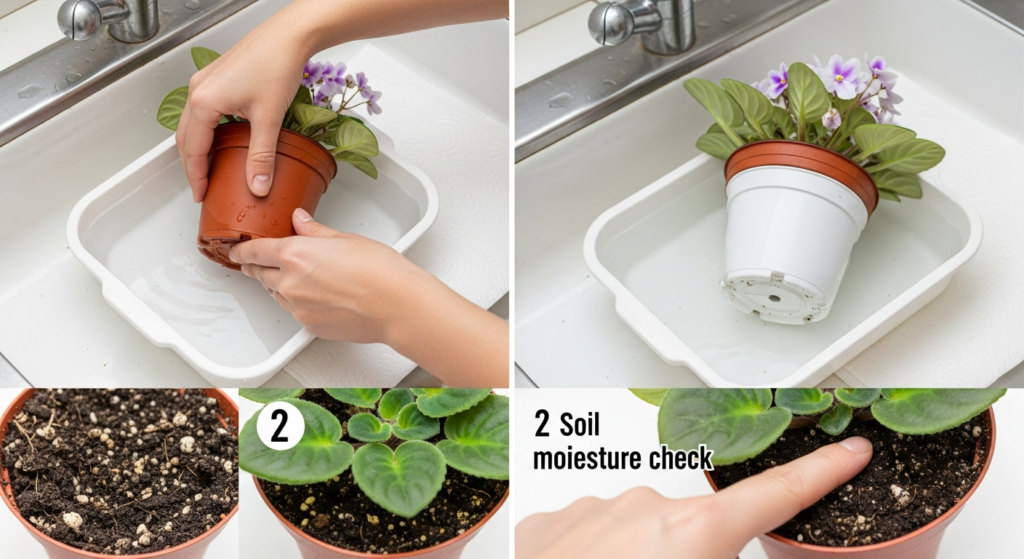 2

2 Soil moiesture check